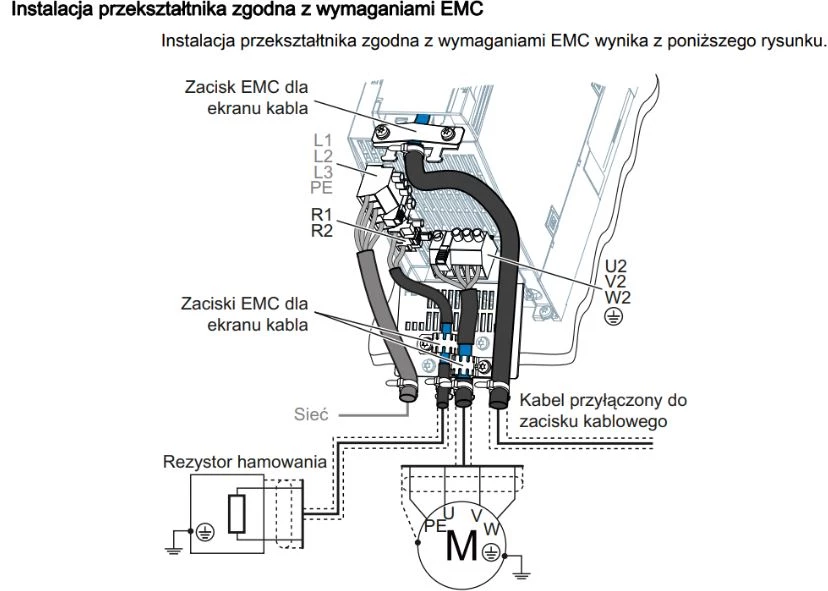 Instalacja przekształtnika zgodna z wymaganiami EMC

Instalacja przekształtnika zgodna z wymaganiami EMC wynika z poniższego rysunku.

Zacisk EMC dla ekranu kabla

L1
L2
L3
PE

R1
R2

U2
V2
W2

Zaciski EMC dla ekranu kabla

Sieć

Kabel przyłączony do zacisku kablowego

Rezystor hamowania

PE U V W
M