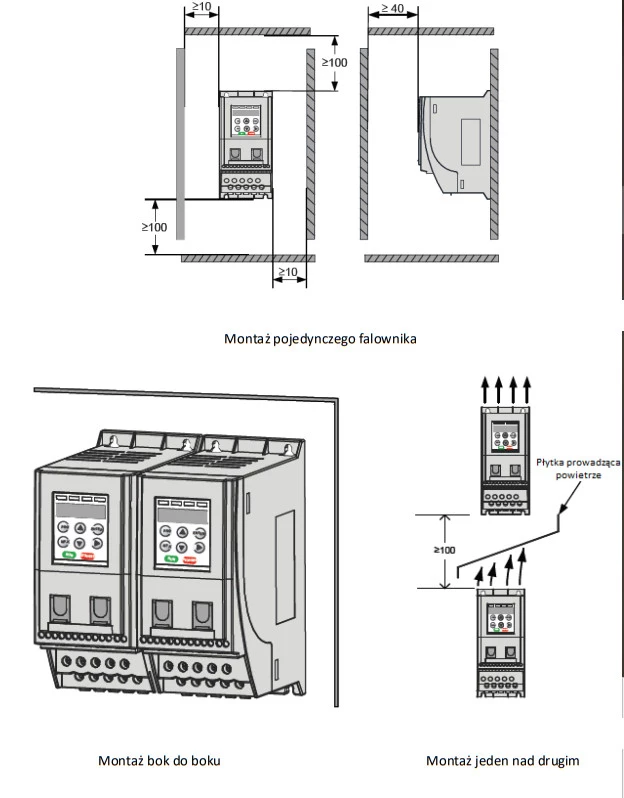 ≥10

≥ 40

≥100

≥100

≥10

Montaż pojedynczego falownika

Płytka prowadząca powietrze

≥100

Montaż bok do boku

Montaż jeden nad drugim