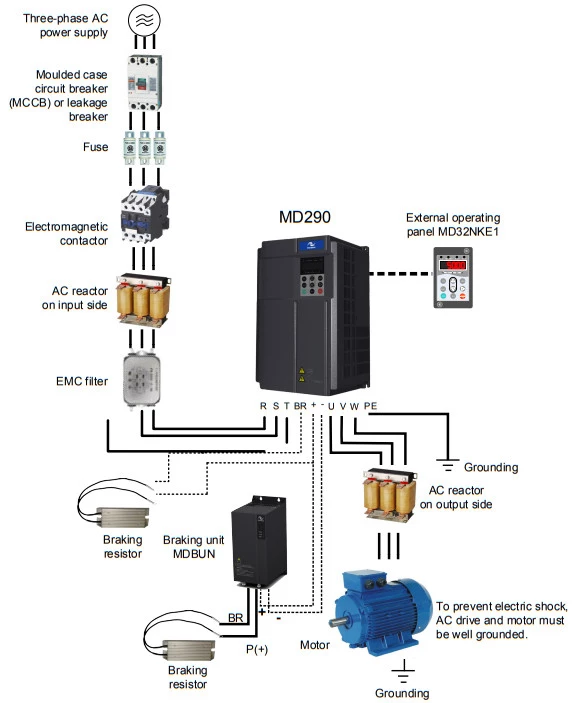 Three-phase AC power supply

Moulded case circuit breaker (MCCB) or leakage breaker

Fuse

Electromagnetic contactor

AC reactor on input side

EMC filter

MD290

External operating panel MD32NKE1

R S T BR + - U V W PE

Grounding

AC reactor on output side

Braking resistor

Braking unit MDBUN

BR

+

-

P(+)

Braking resistor

Motor

To prevent electric shock, AC drive and motor must be well grounded.

Grounding