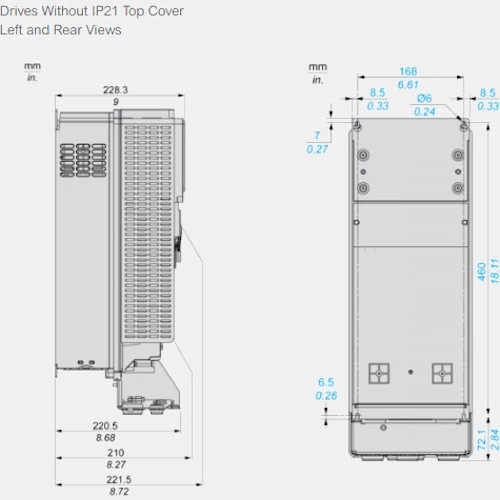 Drives Without IP21 Top Cover
Left and Rear Views

mm
in.

228.3
9

220.5
8.68

210
8.27

221.5
8.72

mm
in.

168
6.61

8.5
0.33

Ø6
0.24

8.5
0.33

7
0.27

460
18.11

6.5
0.26

72.1
2.84