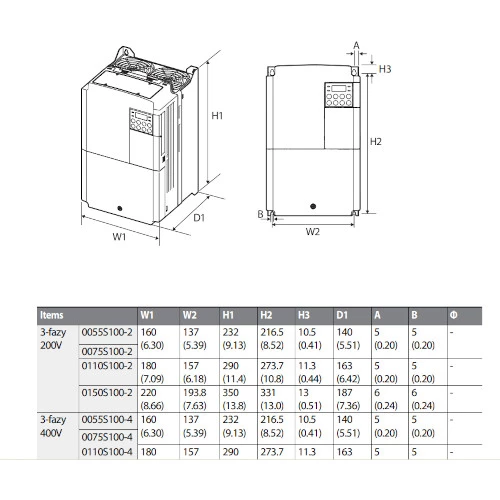 H1

D1

W1

A

H3

H2

B

W2

| Items | | W1 | W2 | H1 | H2 | H3 | D1 | A | B | Φ |
|---|---|---|---|---|---|---|---|---|---|---|
| 3-fazy 200V | 0055S100-2 | 160 (6.30) | 137 (5.39) | 232 (9.13) | 216.5 (8.52) | 10.5 (0.41) | 140 (5.51) | 5 (0.20) | 5 (0.20) | - |
| | 0075S100-2 | | | | | | | | | |
| | 0110S100-2 | 180 (7.09) | 157 (6.18) | 290 (11.4) | 273.7 (10.8) | 11.3 (0.44) | 163 (6.42) | 5 (0.20) | 5 (0.20) | - |
| | 0150S100-2 | 220 (8.66) | 193.8 (7.63) | 350 (13.8) | 331 (13.0) | 13 (0.51) | 187 (7.36) | 6 (0.24) | 6 (0.24) | - |
| 3-fazy 400V | 0055S100-4 | 160 (6.30) | 137 (5.39) | 232 (9.13) | 216.5 (8.52) | 10.5 (0.41) | 140 (5.51) | 5 (0.20) | 5 (0.20) | - |
| | 0075S100-4 | | | | | | | | | |
| | 0110S100-4 | 180 | 157 | 290 | 273.7 | 11.3 | 163 | 5 | 5 | - |